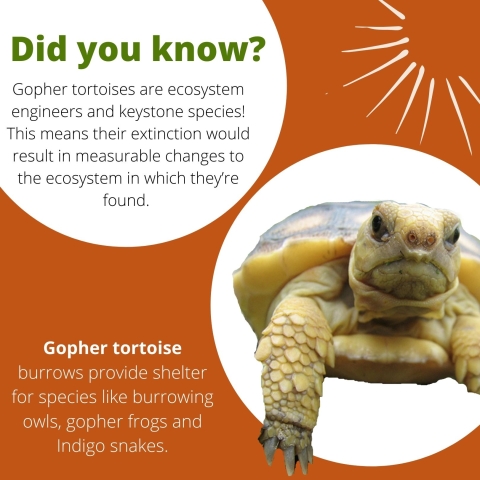 Did you know?

Gopher tortoises are ecosystem engineers and keystone species! This means their extinction would result in measurable changes to the ecosystem in which they're found.

Gopher tortoise burrows provide shelter for species like burrowing owls, gopher frogs and Indigo snakes.